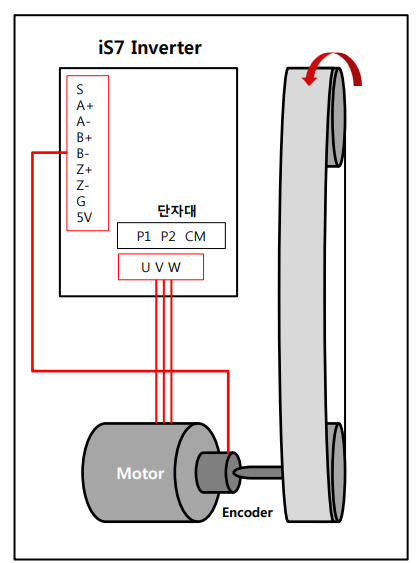 iS7 Inverter

S
A+
A-
B+
B-
Z+
Z-
G
5V

단자대

P1 P2 CM

U V W

Motor

Encoder