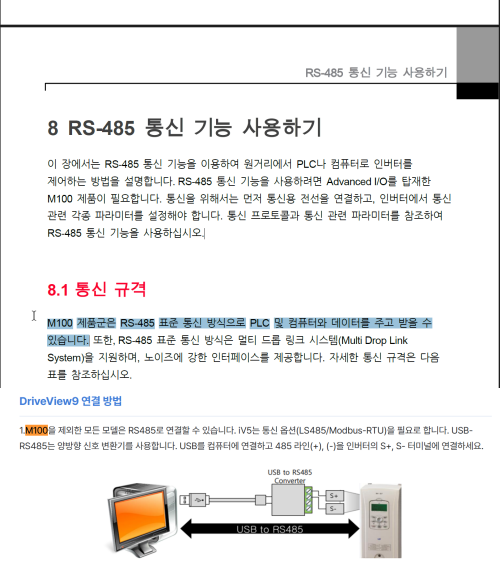 RS-485 통신 기능 사용하기

8 RS-485 통신 기능 사용하기

이 장에서는 RS-485 통신 기능을 이용하여 원거리에서 PLC나 컴퓨터로 인버터를 제어하는 방법을 설명합니다. RS-485 통신 기능을 사용하려면 Advanced I/O를 탑재한 M100 제품이 필요합니다. 통신을 위해서는 먼저 통신용 전선을 연결하고, 인버터에서 통신 관련 각종 파라미터를 설정해야 합니다. 통신 프로토콜과 통신 관련 파라미터를 참조하여 RS-485 통신 기능을 사용하십시오.

8.1 통신 규격

M100 제품군은 RS-485 표준 통신 방식으로 PLC 및 컴퓨터와 데이터를 주고 받을 수 있습니다. 또한, RS-485 표준 통신 방식은 멀티 드롭 링크 시스템(Multi Drop Link System)을 지원하며, 노이즈에 강한 인터페이스를 제공합니다. 자세한 통신 규격은 다음 표를 참조하십시오.

DriveView9 연결 방법

1.M100을 제외한 모든 모델은 RS485로 연결할 수 있습니다. iV5는 통신 옵션(LS485/Modbus-RTU)을 필요로 합니다. USB-RS485는 양방향 신호 변환기를 사용합니다. USB를 컴퓨터에 연결하고 485 라인(+), (-)을 인버터의 S+, S- 터미널에 연결하세요.

USB to RS485 Converter

S+

S-

USB to RS485