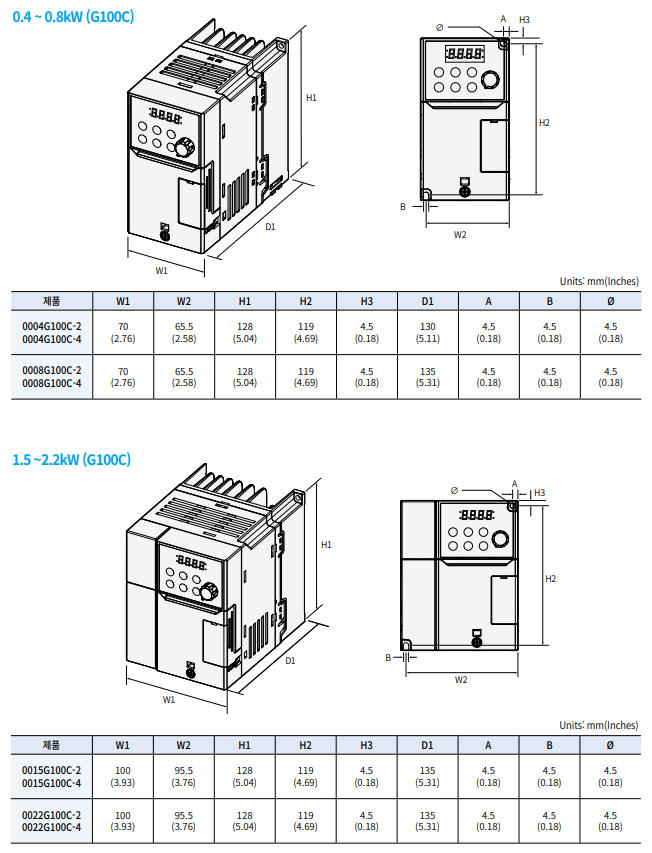 0.4 ~ 0.8kW (G100C)

H1

D1

W1

Ø

A

H3

H2

B

W2

Units: mm(Inches)

| 제품 | W1 | W2 | H1 | H2 | H3 | D1 | A | B | Ø |
|---|---|---|---|---|---|---|---|---|---|
| 0004G100C-2 0004G100C-4 | 70 (2.76) | 65.5 (2.58) | 128 (5.04) | 119 (4.69) | 4.5 (0.18) | 130 (5.11) | 4.5 (0.18) | 4.5 (0.18) | 4.5 (0.18) |
| 0008G100C-2 0008G100C-4 | 70 (2.76) | 65.5 (2.58) | 128 (5.04) | 119 (4.69) | 4.5 (0.18) | 135 (5.31) | 4.5 (0.18) | 4.5 (0.18) | 4.5 (0.18) |

1.5 ~2.2kW (G100C)

H1

D1

W1

Ø

A

H3

H2

B

W2

Units: mm(Inches)

| 제품 | W1 | W2 | H1 | H2 | H3 | D1 | A | B | Ø |
|---|---|---|---|---|---|---|---|---|---|
| 0015G100C-2 0015G100C-4 | 100 (3.93) | 95.5 (3.76) | 128 (5.04) | 119 (4.69) | 4.5 (0.18) | 135 (5.31) | 4.5 (0.18) | 4.5 (0.18) | 4.5 (0.18) |
| 0022G100C-2 0022G100C-4 | 100 (3.93) | 95.5 (3.76) | 128 (5.04) | 119 (4.69) | 4.5 (0.18) | 135 (5.31) | 4.5 (0.18) | 4.5 (0.18) | 4.5 (0.18) |